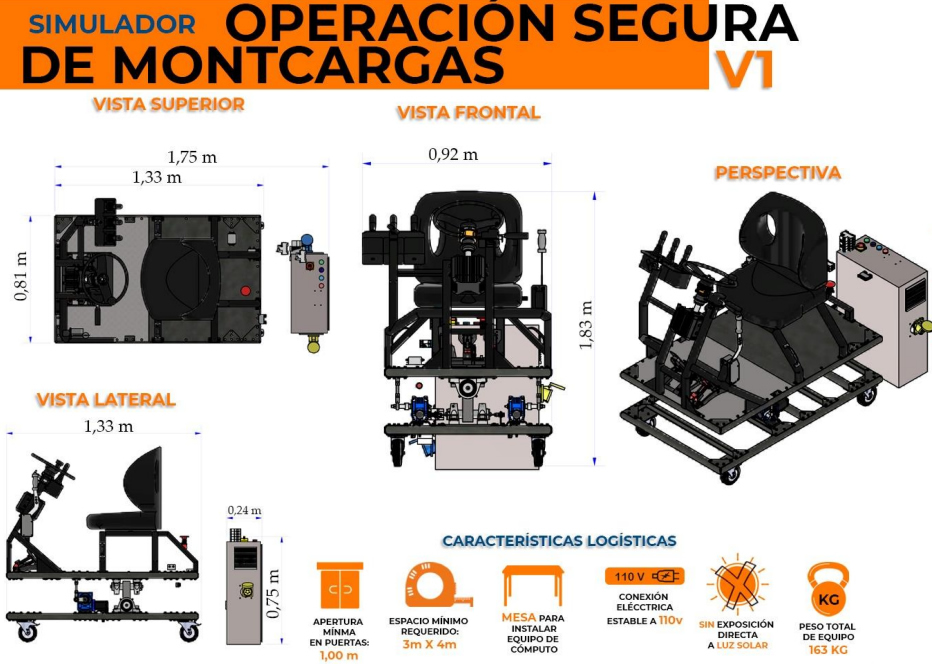 SIMULADOR OPERACIÓN SEGURA DE MONTCARGAS V1

VISTA SUPERIOR

1,75 m
1,33 m
0,81 m

VISTA FRONTAL

0,92 m
1,83 m

PERSPECTIVA

VISTA LATERAL

1,33 m
0,24 m
0,75 m

CARACTERÍSTICAS LOGÍSTICAS

APERTURA MÍNMA EN PUERTAS: 1,00 m

ESPACIO MÍNIMO REQUERIDO: 3m X 4m

MESA PARA INSTALAR EQUIPO DE CÓMPUTO

110 V
CONEXIÓN ELÉCCTRICA ESTABLE A 110v

SIN EXPOSICIÓN DIRECTA A LUZ SOLAR

KG
PESO TOTAL DE EQUIPO 163 KG