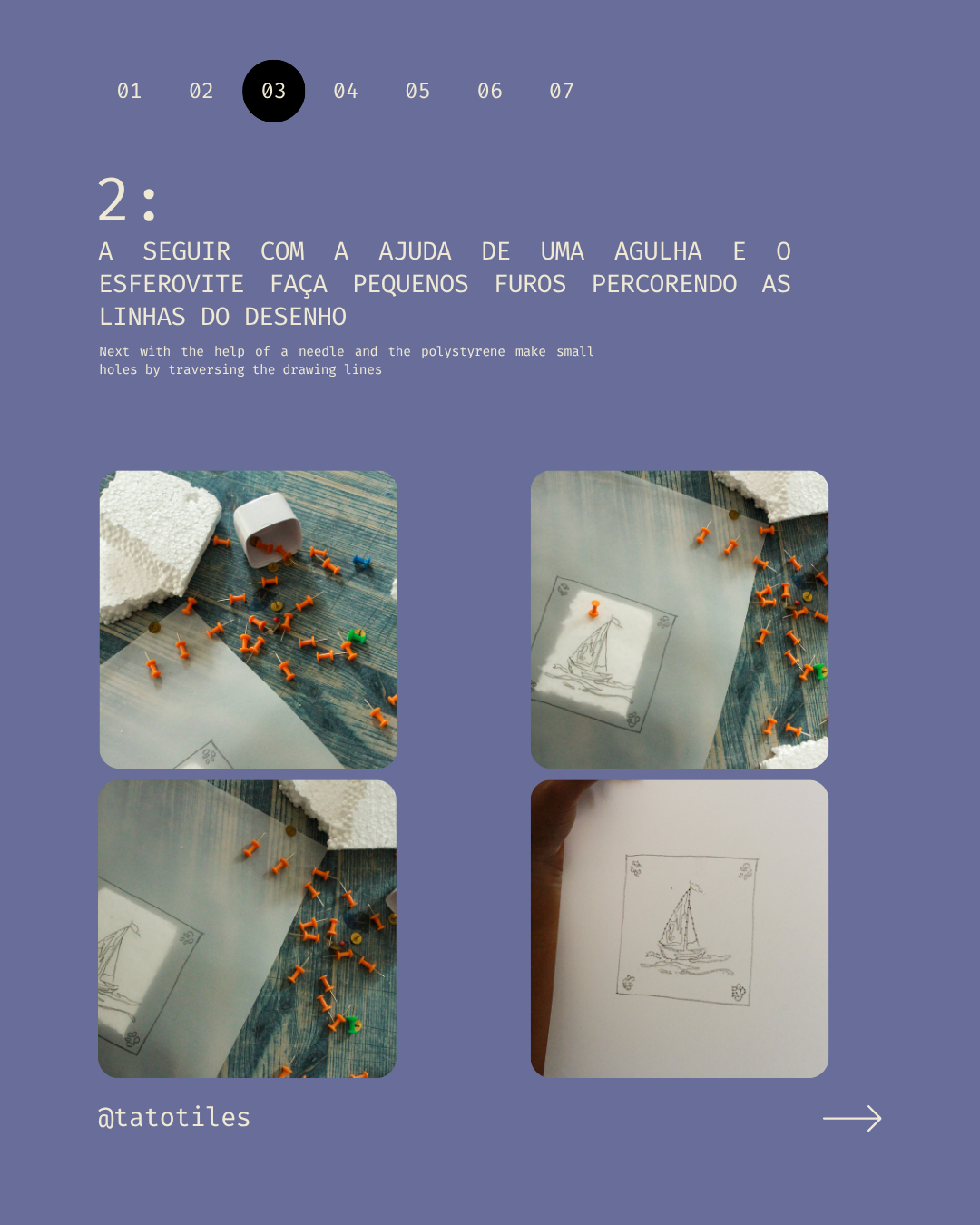 01 02 03 04 05 06 07

2:

A SEGUIR COM A AJUDA DE UMA AGULHA E O ESFEROVITE FAÇA PEQUENOS FUROS PERCORENDO AS LINHAS DO DESENHO

Next with the help of a needle and the polystyrene make small holes by traversing the drawing lines

@tatotiles