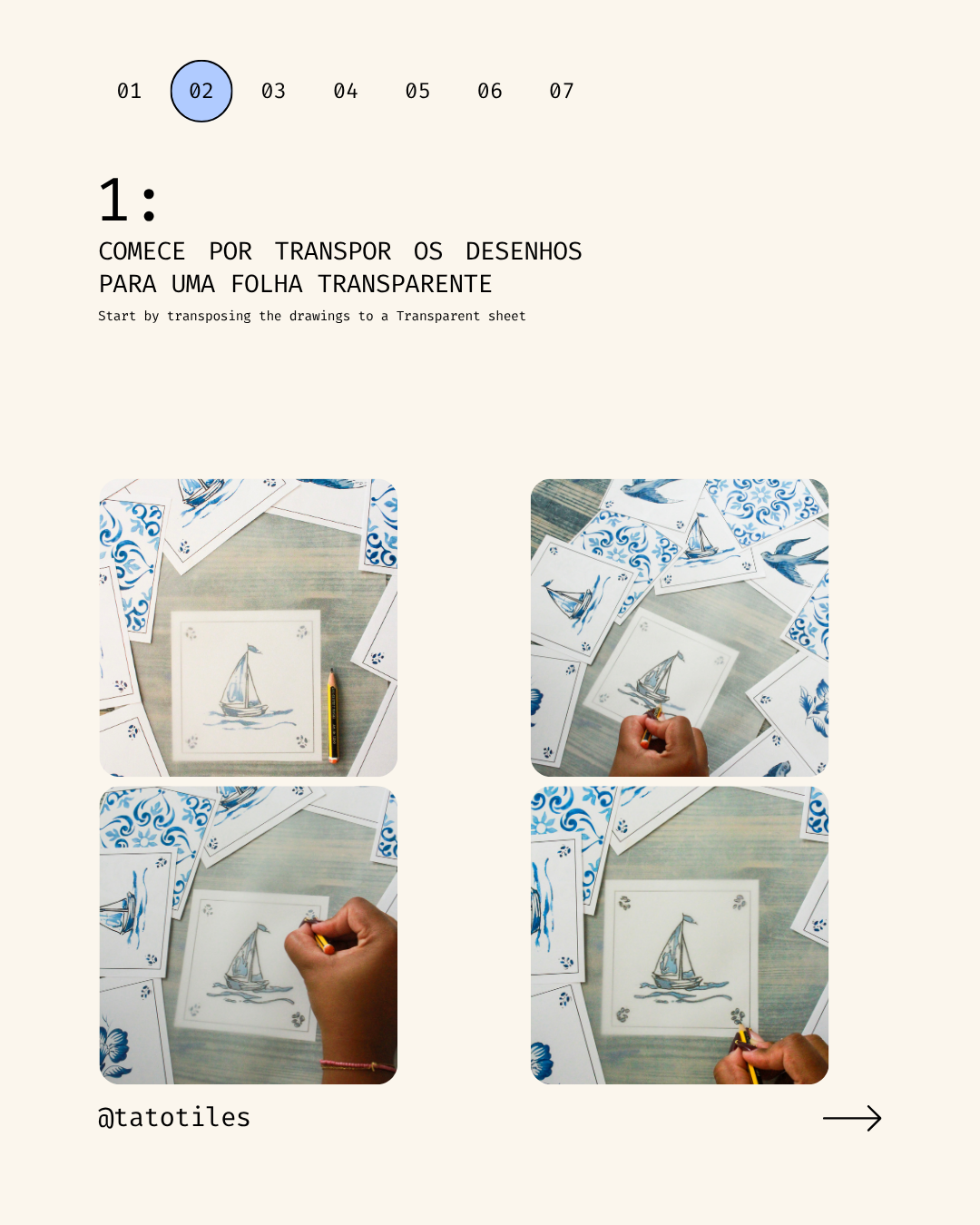 01 02 03 04 05 06 07

1:

COMECE POR TRANSPOR OS DESENHOS PARA UMA FOLHA TRANSPARENTE

Start by transposing the drawings to a Transparent sheet

@tatotiles