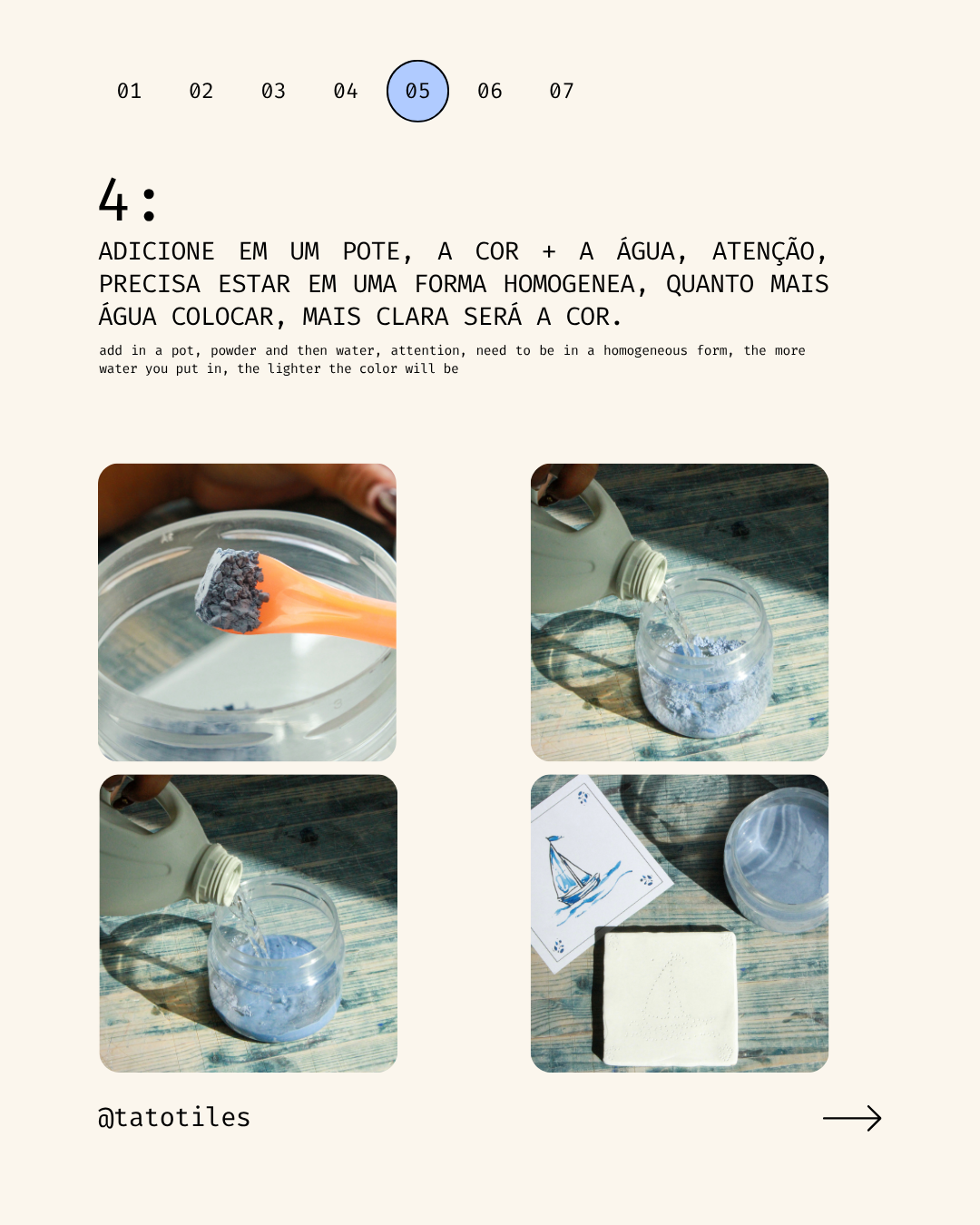 01 02 03 04 05 06 07

4:

ADICIONE EM UM POTE, A COR + A ÁGUA, ATENÇÃO, PRECISA ESTAR EM UMA FORMA HOMOGENEA, QUANTO MAIS ÁGUA COLOCAR, MAIS CLARA SERÁ A COR.

add in a pot, powder and then water, attention, need to be in a homogeneous form, the more water you put in, the lighter the color will be

@tatotiles