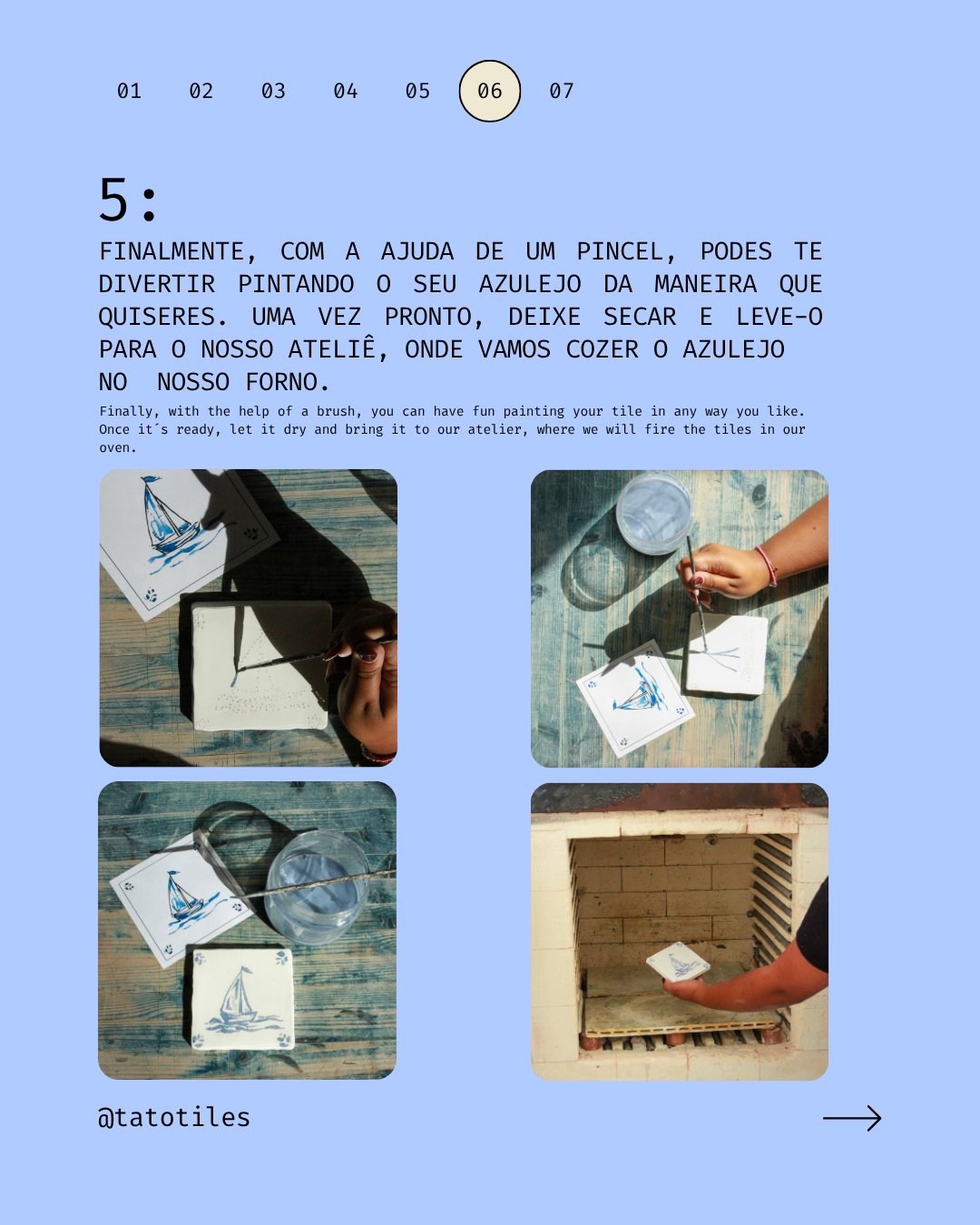 01 02 03 04 05 06 07

5:

FINALMENTE, COM A AJUDA DE UM PINCEL, PODES TE DIVERTIR PINTANDO O SEU AZULEJO DA MANEIRA QUE QUISERES. UMA VEZ PRONTO, DEIXE SECAR E LEVE-O PARA O NOSSO ATELIÊ, ONDE VAMOS COZER O AZULEJO NO NOSSO FORNO.

Finally, with the help of a brush, you can have fun painting your tile in any way you like. Once it´s ready, let it dry and bring it to our atelier, where we will fire the tiles in our oven.

@tatotiles