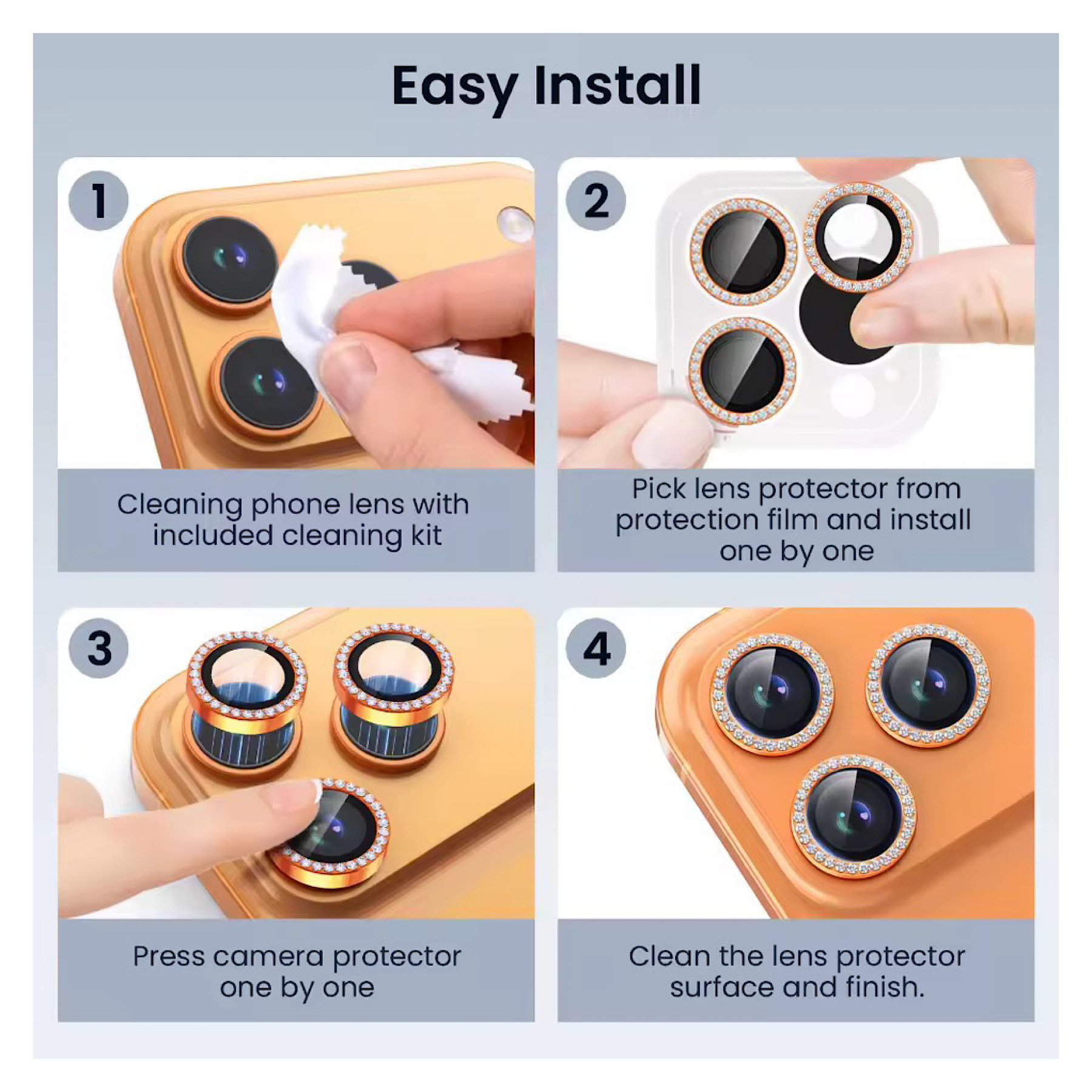 Easy Install

1

Cleaning phone lens with included cleaning kit

2

Pick lens protector from protection film and install one by one

3

Press camera protector one by one

4

Clean the lens protector surface and finish.