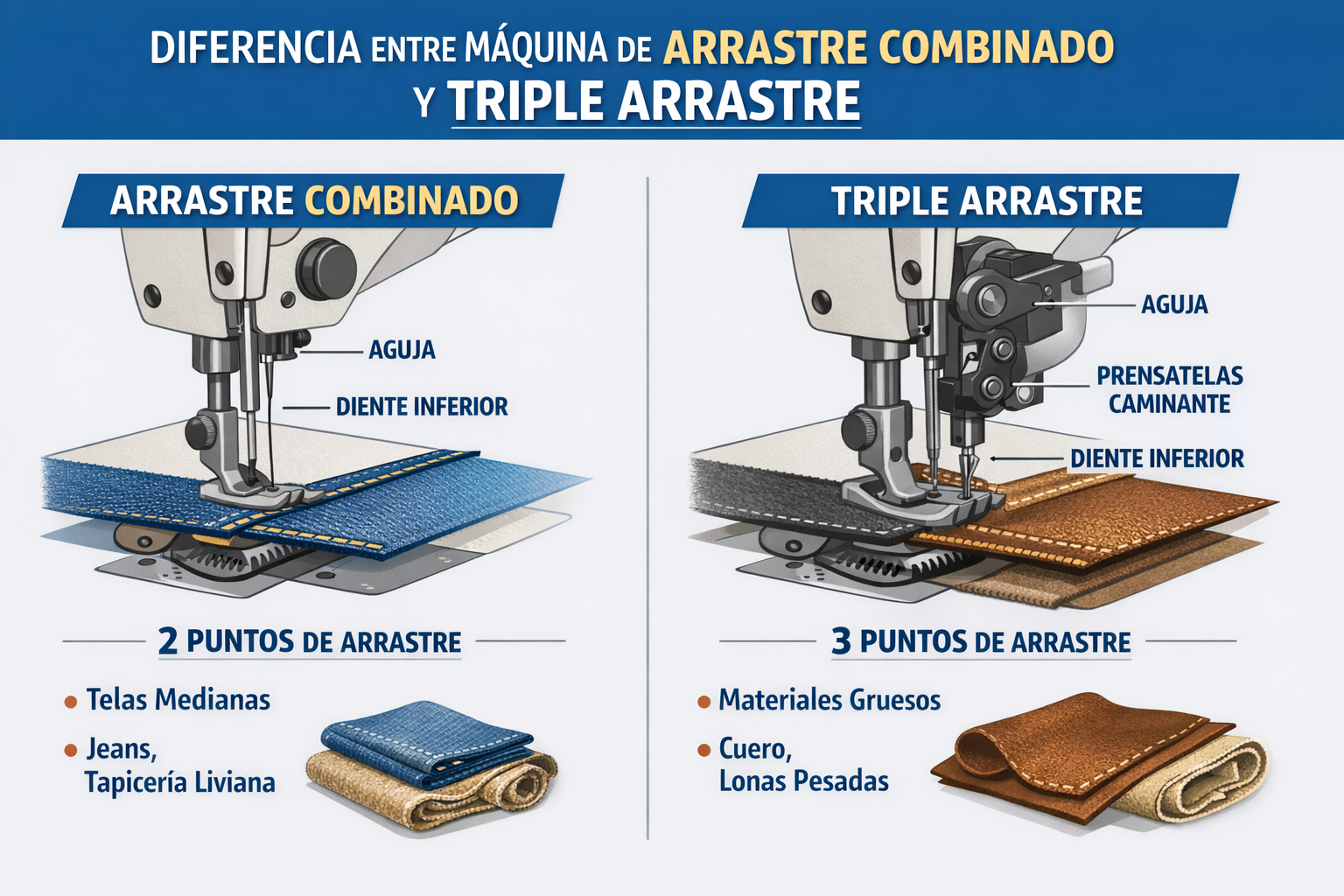 DIFERENCIA ENTRE MÁQUINA DE ARRASTRE COMBINADO Y TRIPLE ARRASTRE

ARRASTRE COMBINADO

AGUJA

DIENTE INFERIOR

2 PUNTOS DE ARRASTRE

• Telas Medianas

• Jeans, Tapicería Liviana

TRIPLE ARRASTRE

AGUJA

PRENSATELAS CAMINANTE

DIENTE INFERIOR

3 PUNTOS DE ARRASTRE

• Materiales Gruesos

• Cuero, Lonas Pesadas