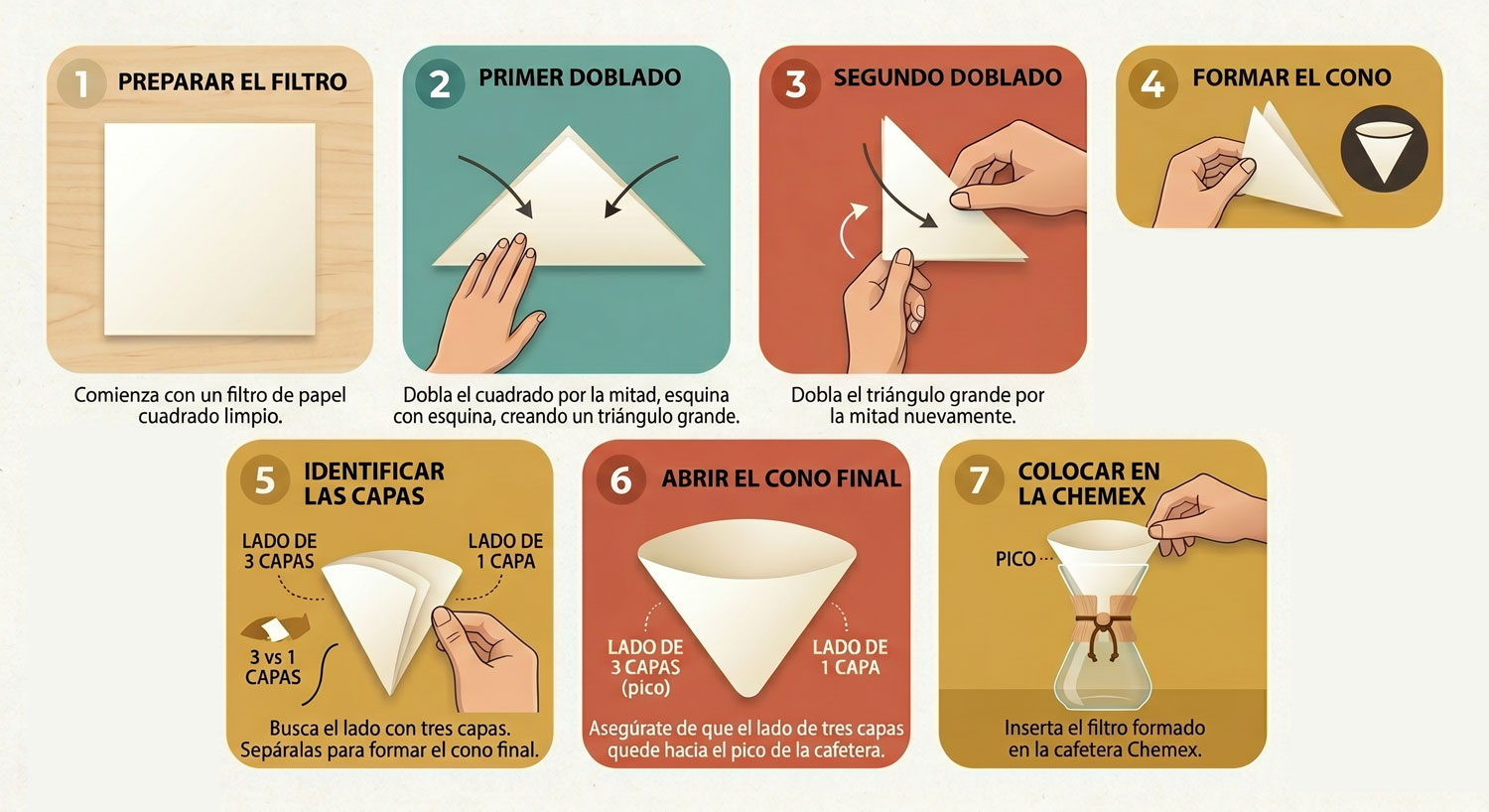 1 PREPARAR EL FILTRO

Comienza con un filtro de papel cuadrado limpio.

2 PRIMER DOBLADO

Dobla el cuadrado por la mitad, esquina con esquina, creando un triángulo grande.

3 SEGUNDO DOBLADO

Dobla el triángulo grande por la mitad nuevamente.

4 FORMAR EL CONO

5 IDENTIFICAR LAS CAPAS

LADO DE 3 CAPAS

LADO DE 1 CAPA

3 vs 1 CAPAS

Busca el lado con tres capas. Sepáralas para formar el cono final.

6 ABRIR EL CONO FINAL

LADO DE 3 CAPAS (pico)

LADO DE 1 CAPA

Asegúrate de que el lado de tres capas quede hacia el pico de la cafetera.

7 COLOCAR EN LA CHEMEX

PICO

Inserta el filtro formado en la cafetera Chemex.