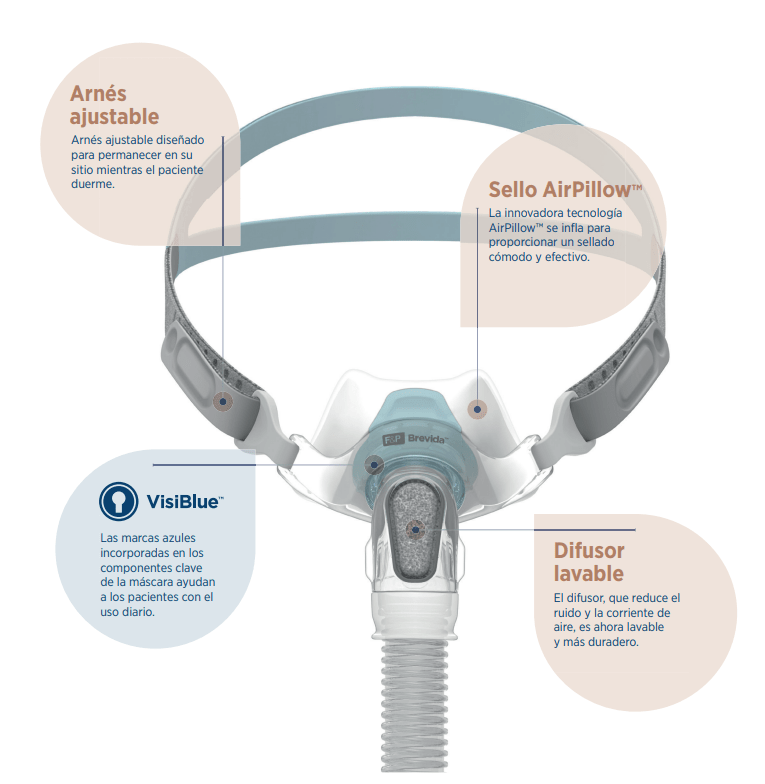 Arnés ajustable

Arnés ajustable diseñado para permanecer en su sitio mientras el paciente duerme.

Sello AirPillow™

La innovadora tecnología AirPillow™ se infla para proporcionar un sellado cómodo y efectivo.

F&P Brevida™

VisiBlue™

Las marcas azules incorporadas en los componentes clave de la máscara ayudan a los pacientes con el uso diario.

Difusor lavable

El difusor, que reduce el ruido y la corriente de aire, es ahora lavable y más duradero.