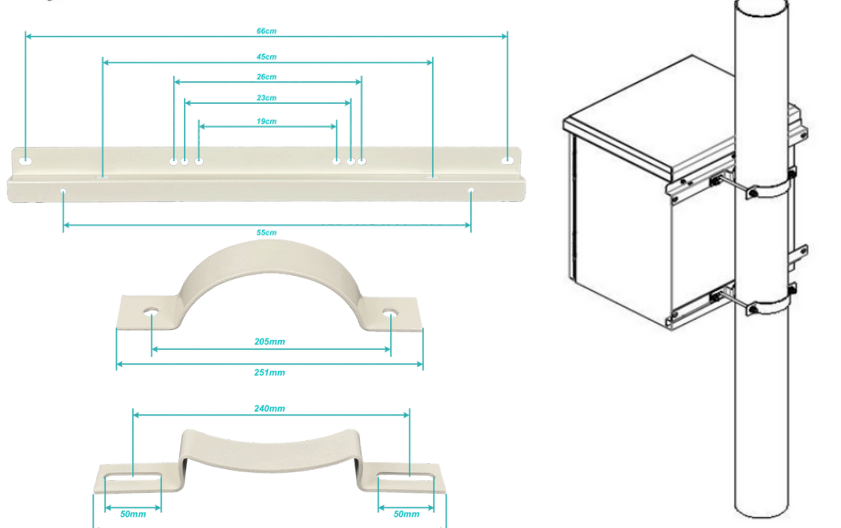 66cm

45cm

26cm

23cm

19cm

55cm

205mm

251mm

240mm

50mm

50mm