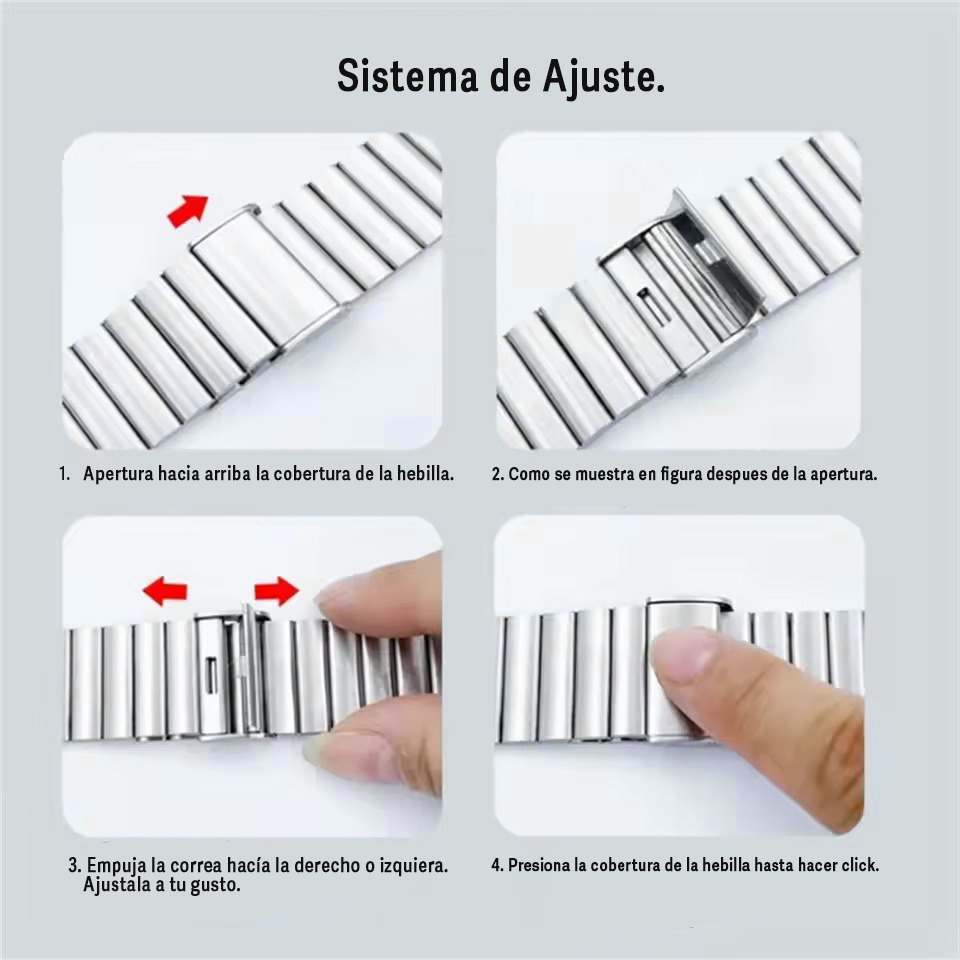 Sistema de Ajuste.

1. Apertura hacia arriba la cobertura de la hebilla.

2. Como se muestra en figura despues de la apertura.

3. Empuja la correa hacía la derecho o izquiera. Ajustala a tu gusto.

4. Presiona la cobertura de la hebilla hasta hacer click.