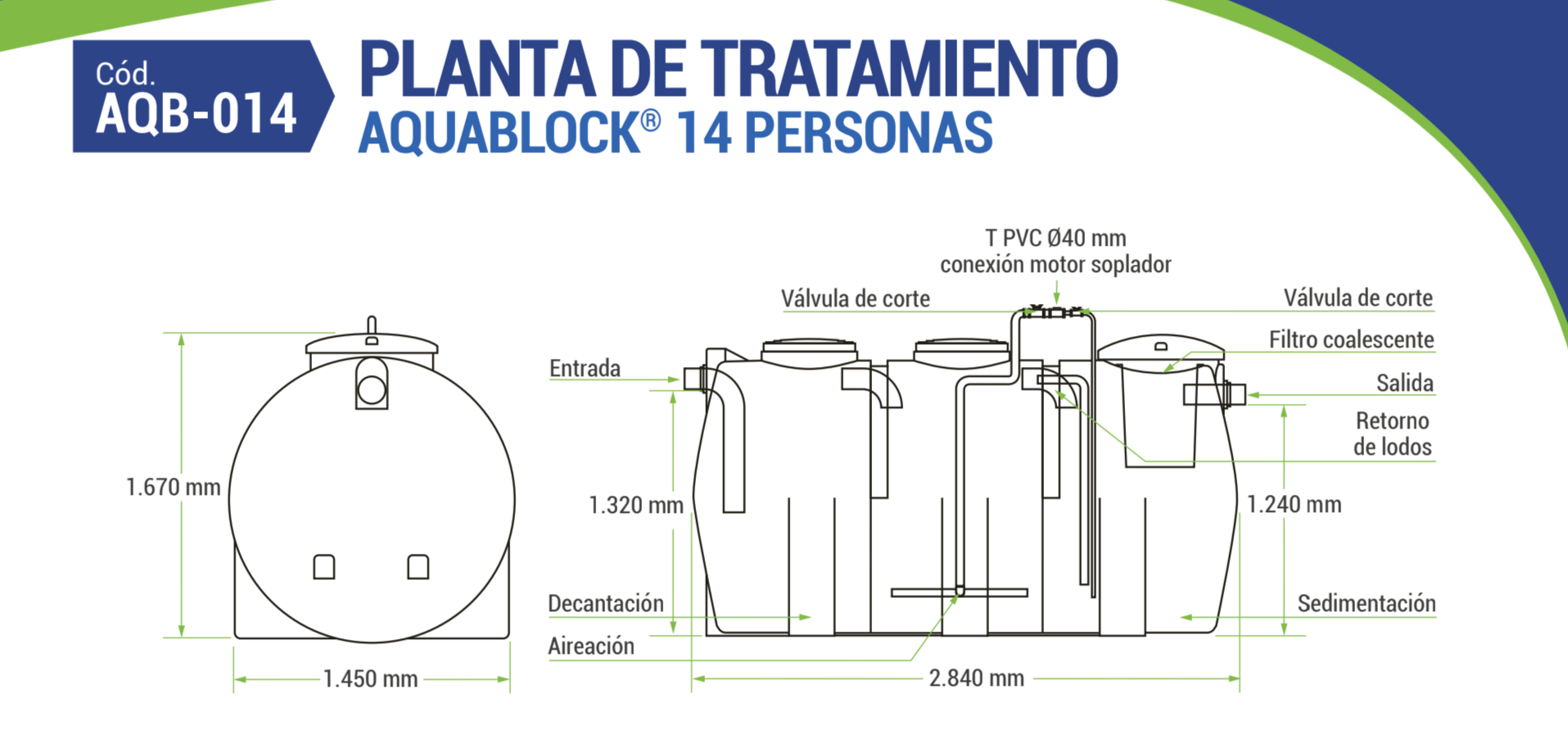 Cód.
AQB-014

PLANTA DE TRATAMIENTO
AQUABLOCK® 14 PERSONAS

1.670 mm

1.450 mm

T PVC Ø40 mm
conexión motor soplador

Válvula de corte

Válvula de corte

Filtro coalescente

Entrada

Salida

Retorno de lodos

1.320 mm

1.240 mm

Decantación

Sedimentación

Aireación

2.840 mm