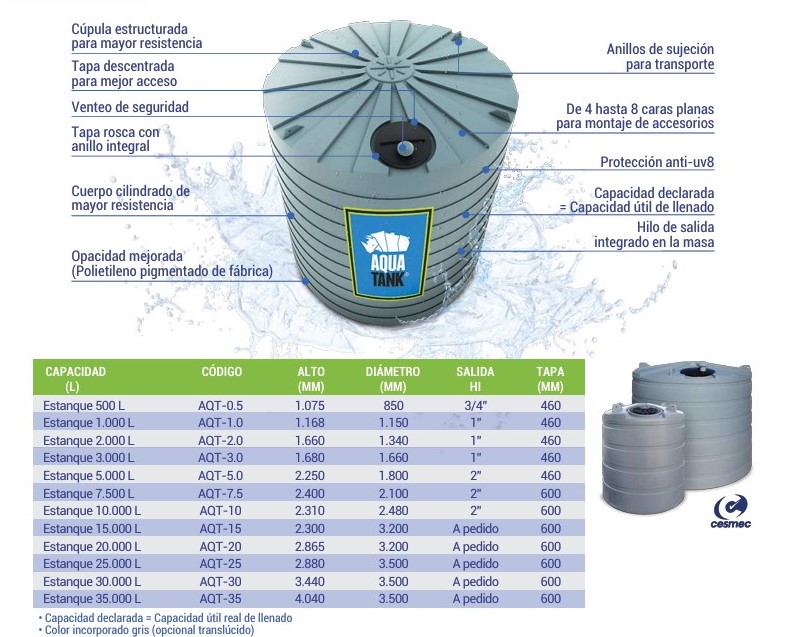 Cúpula estructurada para mayor resistencia

Tapa descentrada para mejor acceso

Venteo de seguridad

Tapa rosca con anillo integral

Cuerpo cilindrado de mayor resistencia

Opacidad mejorada (Polietileno pigmentado de fábrica)

Anillos de sujeción para transporte

De 4 hasta 8 caras planas para montaje de accesorios

Protección anti-uv8

Capacidad declarada = Capacidad útil de llenado

Hilo de salida integrado en la masa

AQUA TANK

| CAPACIDAD (L) | CÓDIGO | ALTO (MM) | DIÁMETRO (MM) | SALIDA HI | TAPA (MM) |
|---|---|---|---|---|---|
| Estanque 500 L | AQT-0.5 | 1.075 | 850 | 3/4" | 460 |
| Estanque 1.000 L | AQT-1.0 | 1.168 | 1.150 | 1" | 460 |
| Estanque 2.000 L | AQT-2.0 | 1.660 | 1.340 | 1" | 460 |
| Estanque 3.000 L | AQT-3.0 | 1.680 | 1.660 | 1" | 460 |
| Estanque 5.000 L | AQT-5.0 | 2.250 | 1.800 | 2" | 460 |
| Estanque 7.500 L | AQT-7.5 | 2.400 | 2.100 | 2" | 600 |
| Estanque 10.000 L | AQT-10 | 2.310 | 2.480 | 2" | 600 |
| Estanque 15.000 L | AQT-15 | 2.300 | 3.200 | A pedido | 600 |
| Estanque 20.000 L | AQT-20 | 2.865 | 3.200 | A pedido | 600 |
| Estanque 25.000 L | AQT-25 | 2.880 | 3.500 | A pedido | 600 |
| Estanque 30.000 L | AQT-30 | 3.440 | 3.500 | A pedido | 600 |
| Estanque 35.000 L | AQT-35 | 4.040 | 3.500 | A pedido | 600 |

• Capacidad declarada = Capacidad útil real de llenado
• Color incorporado gris (opcional translúcido)

cesmec