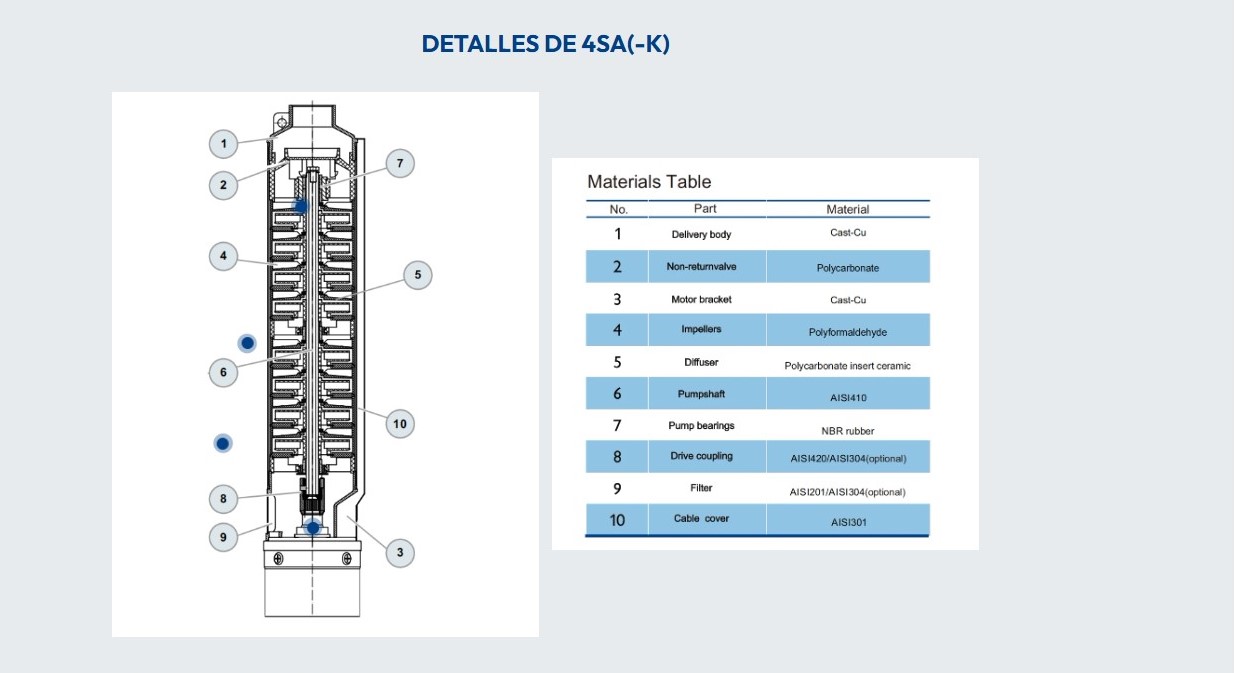 DETALLES DE 4SA(-K)

1
2
7
4
5
6
10
8
9
3

Materials Table

| No. | Part | Material |
|---|---|---|
| 1 | Delivery body | Cast-Cu |
| 2 | Non-returnvalve | Polycarbonate |
| 3 | Motor bracket | Cast-Cu |
| 4 | Impellers | Polyformaldehyde |
| 5 | Diffuser | Polycarbonate insert ceramic |
| 6 | Pumpshaft | AISI410 |
| 7 | Pump bearings | NBR rubber |
| 8 | Drive coupling | AISI420/AISI304(optional) |
| 9 | Filter | AISI201/AISI304(optional) |
| 10 | Cable cover | AISI301 |