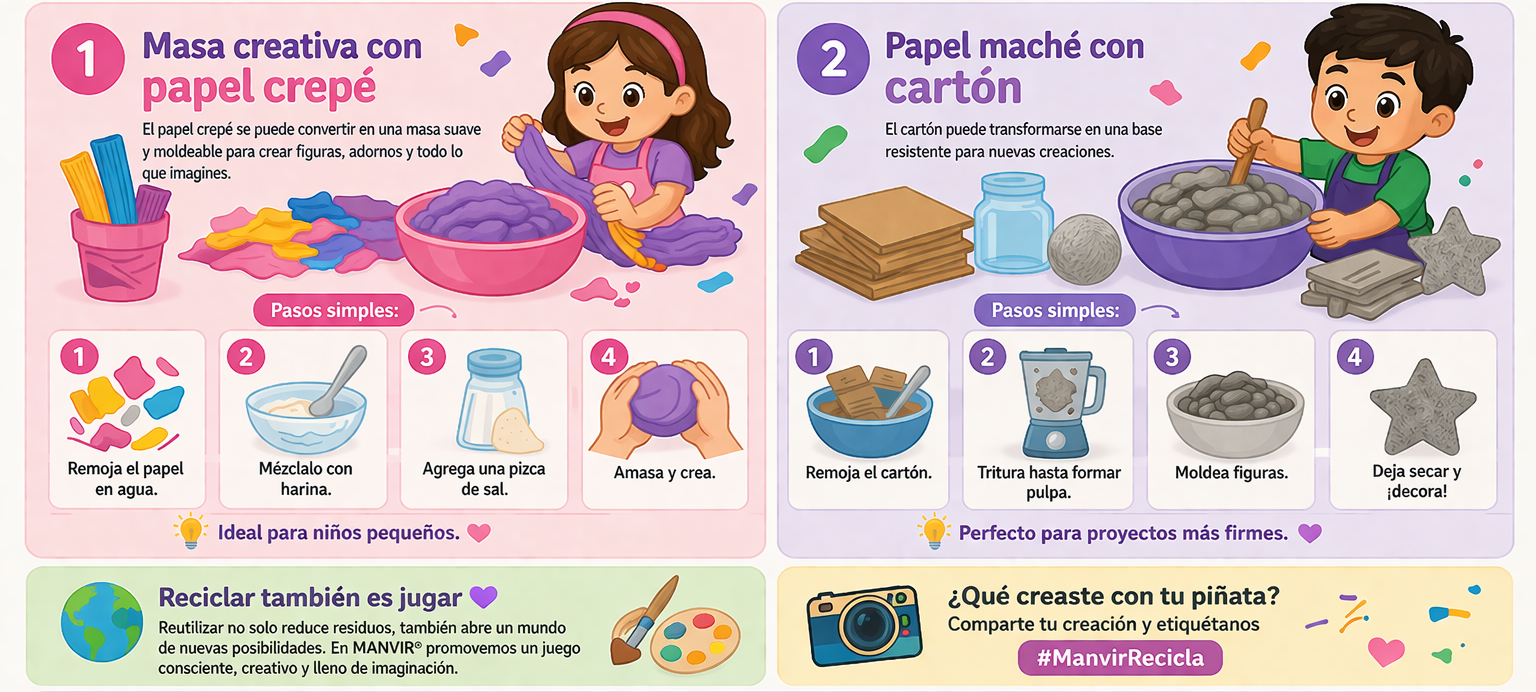 1 Masa creativa con papel crepé

El papel crepé se puede convertir en una masa suave y moldeable para crear figuras, adornos y todo lo que imagines.

Pasos simples:

1 Remoja el papel en agua.

2 Mézclalo con harina.

3 Agrega una pizca de sal.

4 Amasa y crea.

Ideal para niños pequeños.

2 Papel maché con cartón

El cartón puede transformarse en una base resistente para nuevas creaciones.

Pasos simples:

1 Remoja el cartón.

2 Tritura hasta formar pulpa.

3 Moldea figuras.

4 Deja secar y ¡decora!

Perfecto para proyectos más firmes.

Reciclar también es jugar

Reutilizar no solo reduce residuos, también abre un mundo de nuevas posibilidades. En MANVIR® promovemos un juego consciente, creativo y lleno de imaginación.

¿Qué creaste con tu piñata?

Comparte tu creación y etiquétanos

#ManvirRecicla