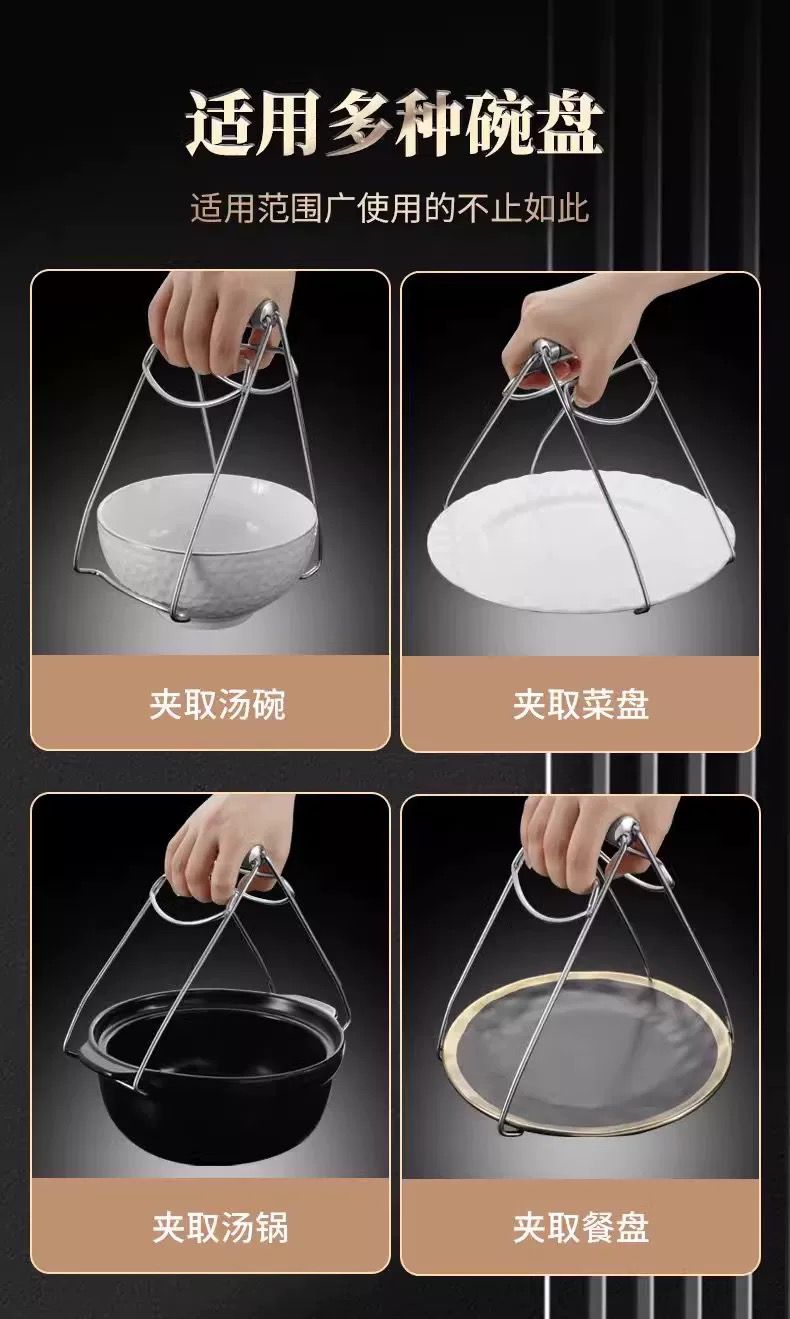 适用多种碗盘

适用范围广使用的不止如此

夹取汤碗

夹取菜盘

夹取汤锅

夹取餐盘