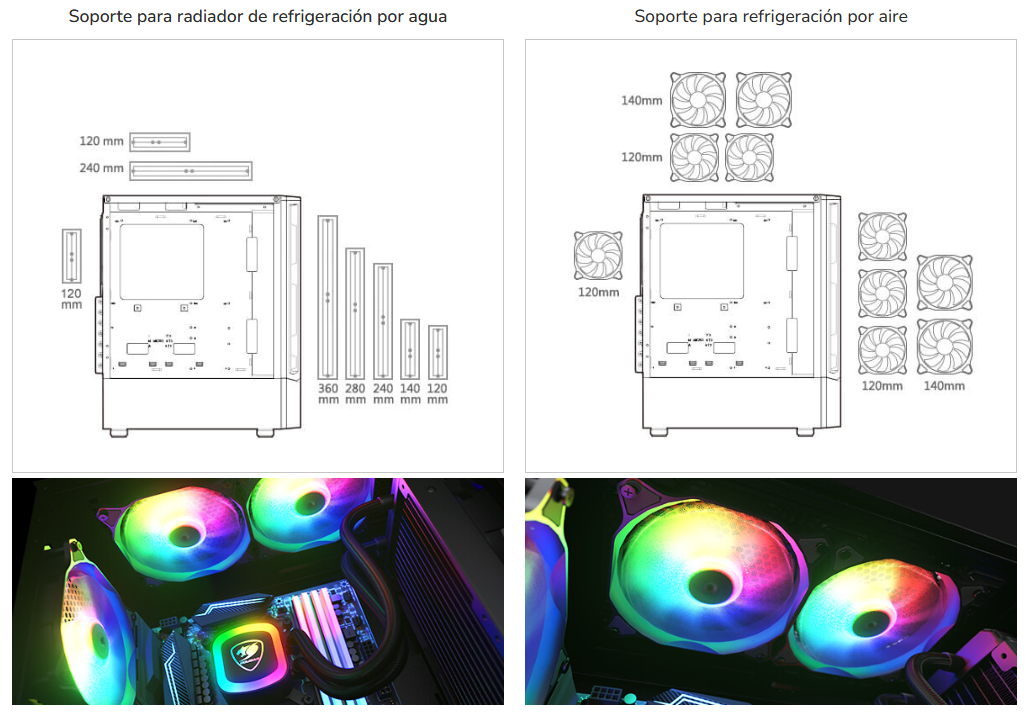 Soporte para radiador de refrigeración por agua

120 mm
240 mm
120 mm
360 mm 280 mm 240 mm 140 mm 120 mm

Soporte para refrigeración por aire

140mm
120mm
120mm
120mm
140mm