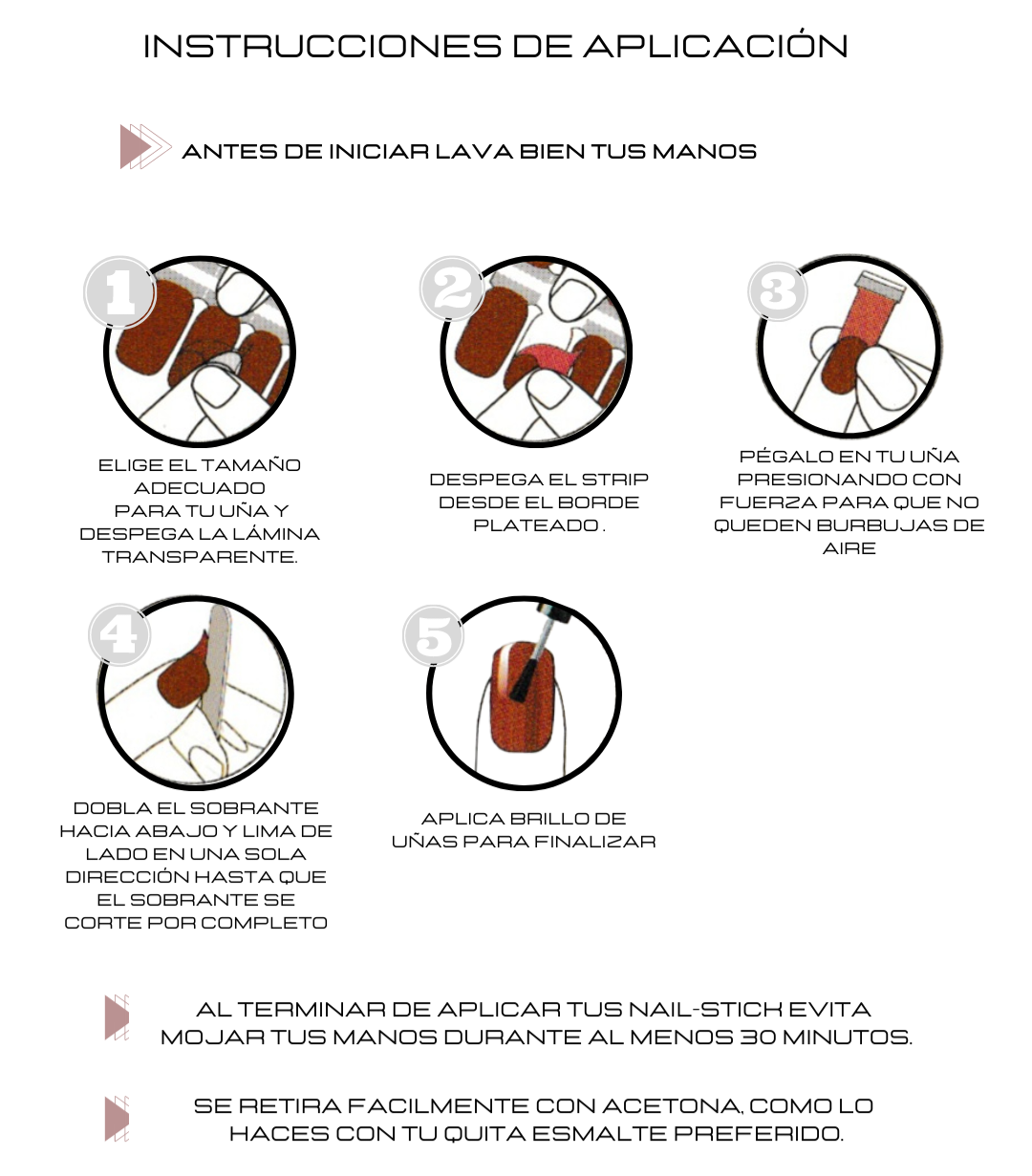 INSTRUCCIONES DE APLICACIÓN

ANTES DE INICIAR LAVA BIEN TUS MANOS

1

ELIGE EL TAMAÑO ADECUADO PARA TU UÑA Y DESPEGA LA LÁMINA TRANSPARENTE.

2

DESPEGA EL STRIP DESDE EL BORDE PLATEADO .

3

PÉGALO EN TU UÑA PRESIONANDO CON FUERZA PARA QUE NO QUEDEN BURBUJAS DE AIRE

4

DOBLA EL SOBRANTE HACIA ABAJO Y LIMA DE LADO EN UNA SOLA DIRECCIÓN HASTA QUE EL SOBRANTE SE CORTE POR COMPLETO

5

APLICA BRILLO DE UÑAS PARA FINALIZAR

AL TERMINAR DE APLICAR TUS NAIL-STICK EVITA MOJAR TUS MANOS DURANTE AL MENOS 30 MINUTOS.

SE RETIRA FACILMENTE CON ACETONA, COMO LO HACES CON TU QUITA ESMALTE PREFERIDO.