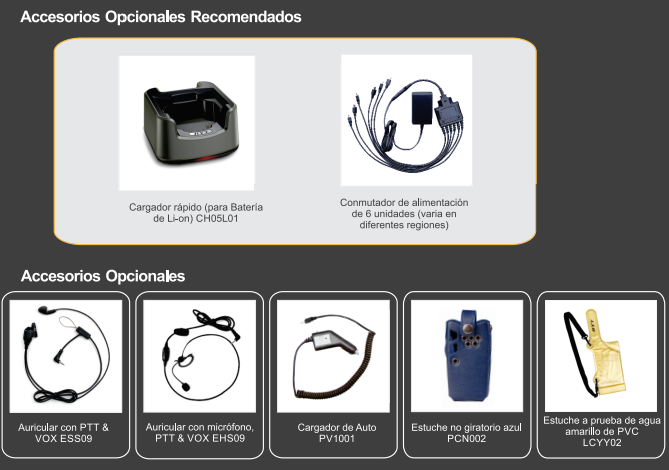 Accesorios Opcionales Recomendados

Cargador rápido (para Batería de Li-on) CH05L01

Conmutador de alimentación de 6 unidades (varia en diferentes regiones)

Accesorios Opcionales

Auricular con PTT & VOX ESS09

Auricular con micrófono, PTT & VOX EHS09

Cargador de Auto PV1001

Estuche no giratorio azul PCN002

Estuche a prueba de agua amarillo de PVC LCYY02