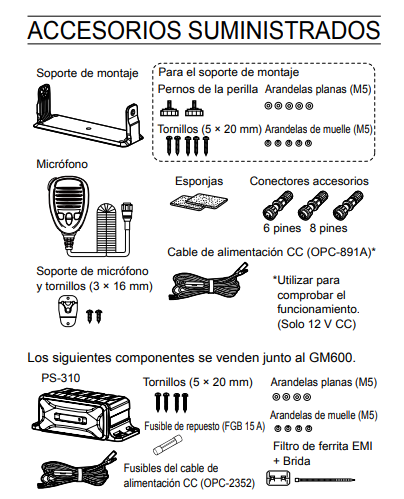 ACCESORIOS SUMINISTRADOS

Soporte de montaje

Para el soporte de montaje

Pernos de la perilla

Arandelas planas (M5)

Tornillos (5 × 20 mm)

Arandelas de muelle (M5)

Micrófono

Esponjas

Conectores accesorios

6 pines 8 pines

Cable de alimentación CC (OPC-891A)*

Soporte de micrófono y tornillos (3 × 16 mm)

*Utilizar para comprobar el funcionamiento. (Solo 12 V CC)

Los siguientes componentes se venden junto al GM600.

PS-310

Tornillos (5 × 20 mm)

Arandelas planas (M5)

Arandelas de muelle (M5)

Fusible de repuesto (FGB 15 A)

Filtro de ferrita EMI + Brida

Fusibles del cable de alimentación CC (OPC-2352)