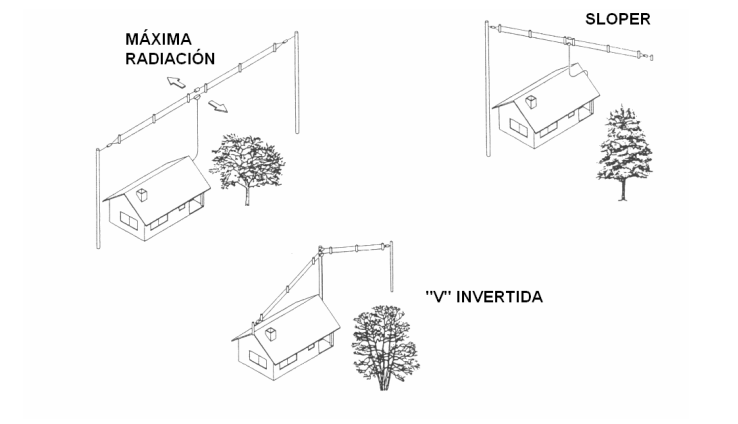 MÁXIMA RADIACIÓN

SLOPER

"V" INVERTIDA