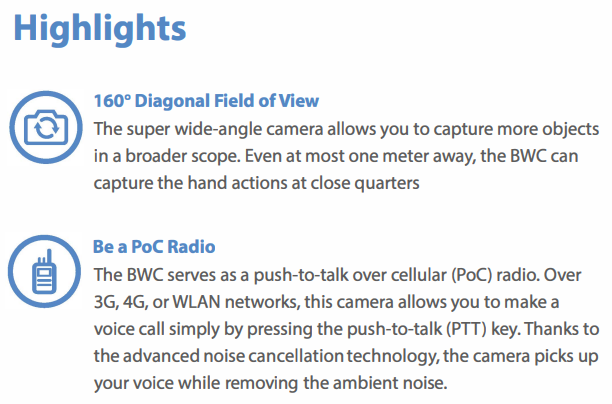 Highlights

160° Diagonal Field of View

The super wide-angle camera allows you to capture more objects in a broader scope. Even at most one meter away, the BWC can capture the hand actions at close quarters

Be a PoC Radio

The BWC serves as a push-to-talk over cellular (PoC) radio. Over 3G, 4G, or WLAN networks, this camera allows you to make a voice call simply by pressing the push-to-talk (PTT) key. Thanks to the advanced noise cancellation technology, the camera picks up your voice while removing the ambient noise.