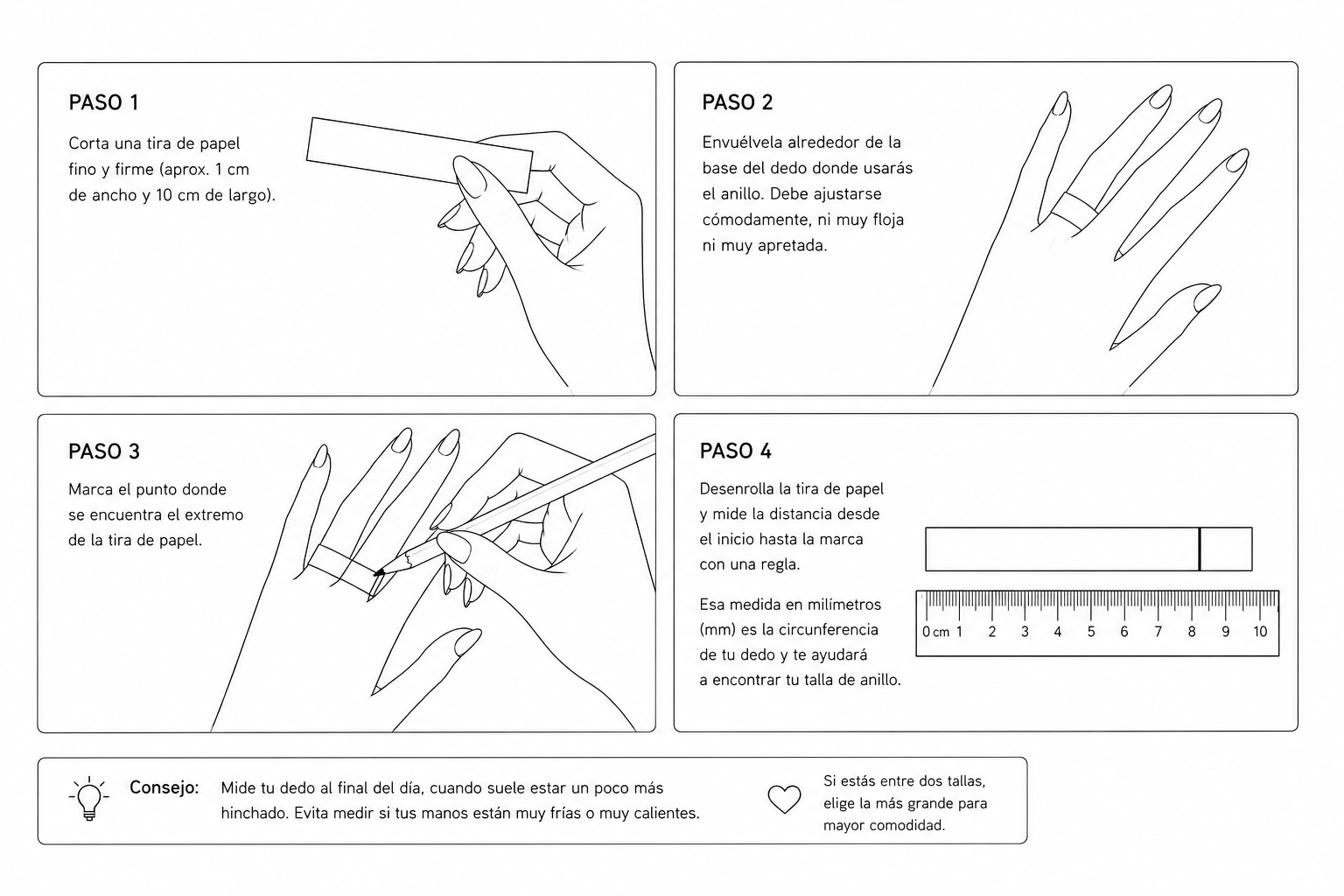 PASO 1

Corta una tira de papel fino y firme (aprox. 1 cm de ancho y 10 cm de largo).

PASO 2

Envuélvela alrededor de la base del dedo donde usarás el anillo. Debe ajustarse cómodamente, ni muy floja ni muy apretada.

PASO 3

Marca el punto donde se encuentra el extremo de la tira de papel.

PASO 4

Desenrolla la tira de papel y mide la distancia desde el inicio hasta la marca con una regla.

Esa medida en milímetros (mm) es la circunferencia de tu dedo y te ayudará a encontrar tu talla de anillo.

0 cm 1 2 3 4 5 6 7 8 9 10

Consejo: Mide tu dedo al final del día, cuando suele estar un poco más hinchado. Evita medir si tus manos están muy frías o muy calientes.

Si estás entre dos tallas, elige la más grande para mayor comodidad.