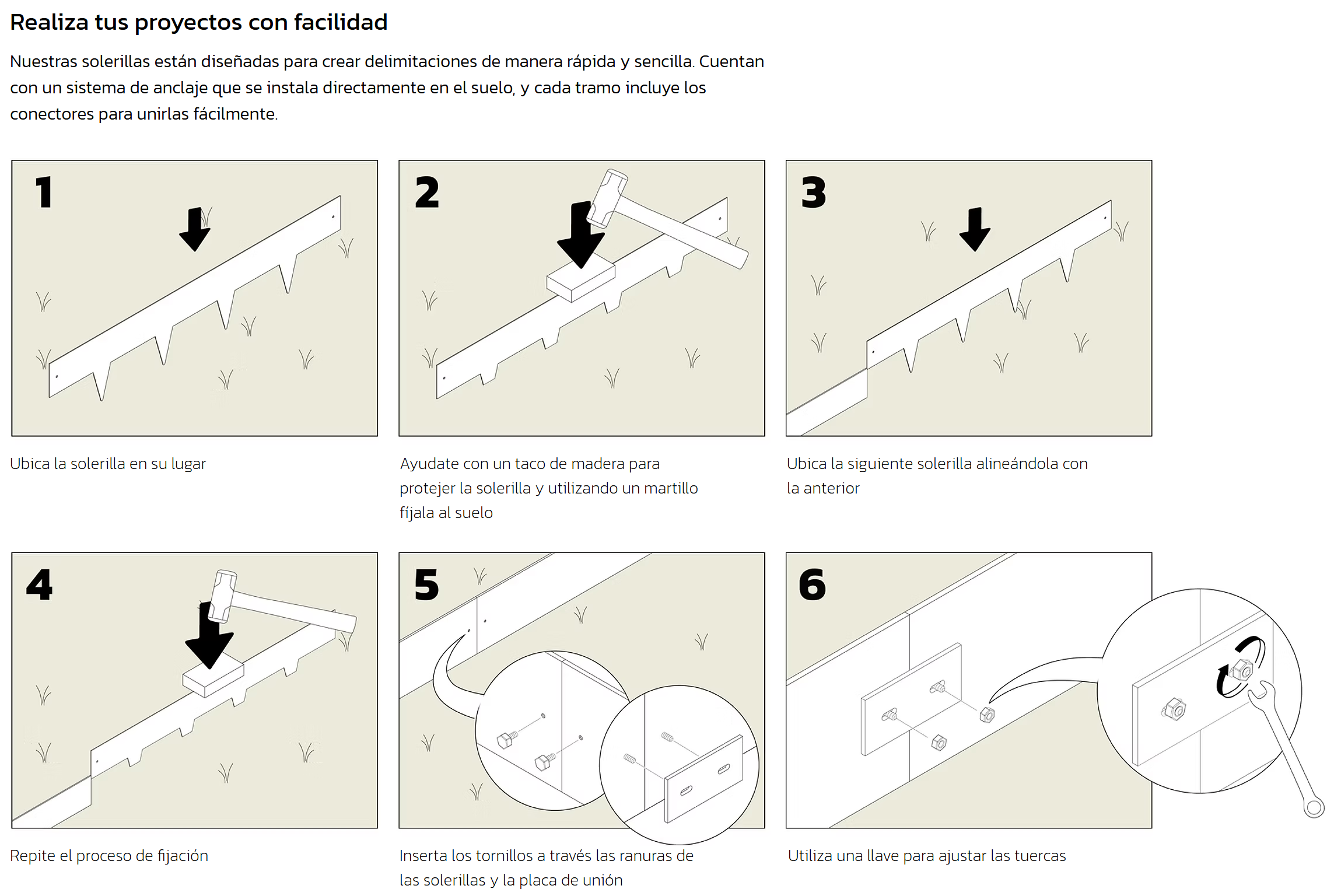 Realiza tus proyectos con facilidad

Nuestras solerillas están diseñadas para crear delimitaciones de manera rápida y sencilla. Cuentan con un sistema de anclaje que se instala directamente en el suelo, y cada tramo incluye los conectores para unirlas fácilmente.

1

Ubica la solerilla en su lugar

2

Ayudate con un taco de madera para protejer la solerilla y utilizando un martillo fíjala al suelo

3

Ubica la siguiente solerilla alineándola con la anterior

4

Repite el proceso de fijación

5

Inserta los tornillos a través las ranuras de las solerillas y la placa de unión

6

Utiliza una llave para ajustar las tuercas