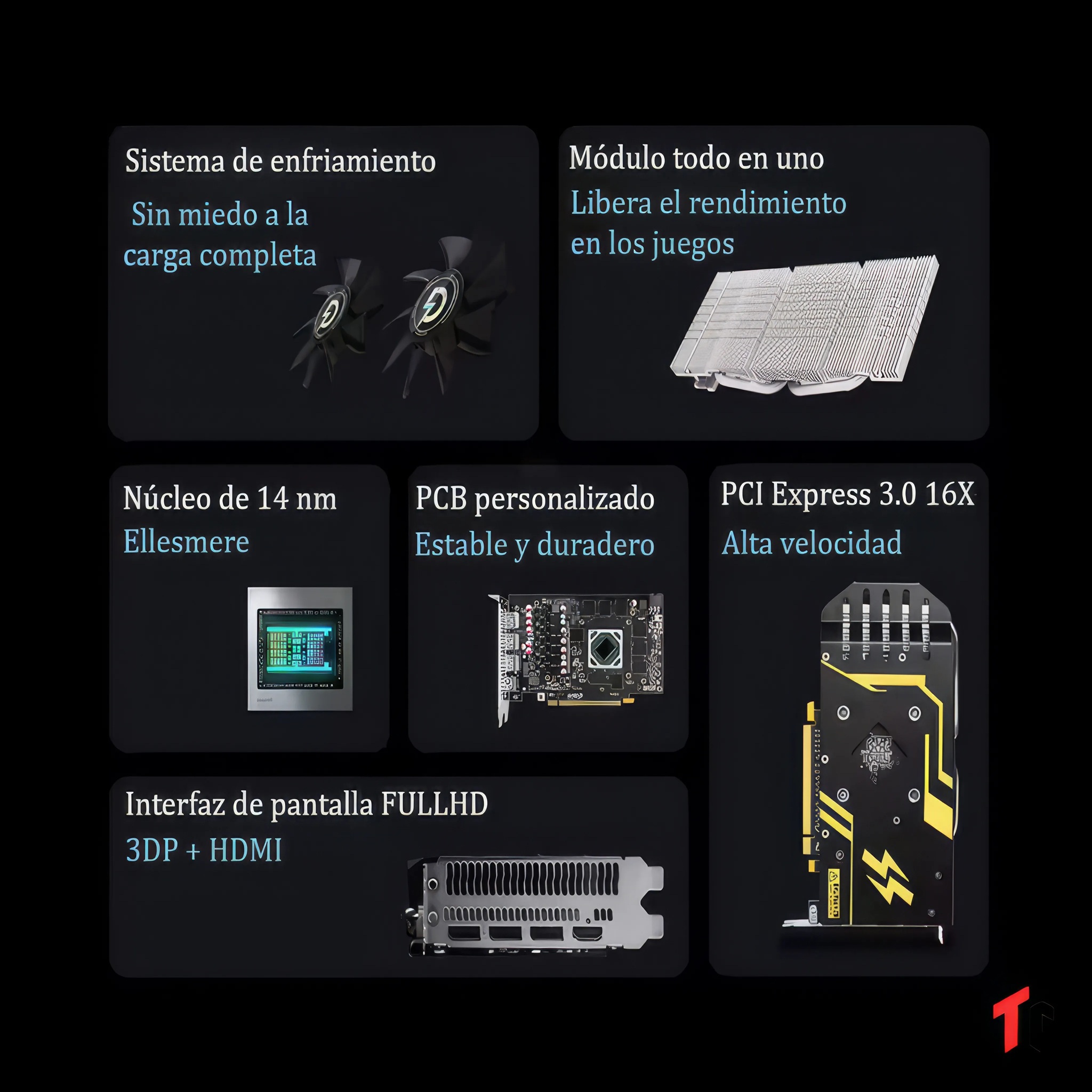 Sistema de enfriamiento
Sin miedo a la carga completa

Módulo todo en uno
Libera el rendimiento en los juegos

Núcleo de 14 nm
Ellesmere

PCB personalizado
Estable y duradero

PCI Express 3.0 16X
Alta velocidad

Interfaz de pantalla FULLHD
3DP + HDMI

TC