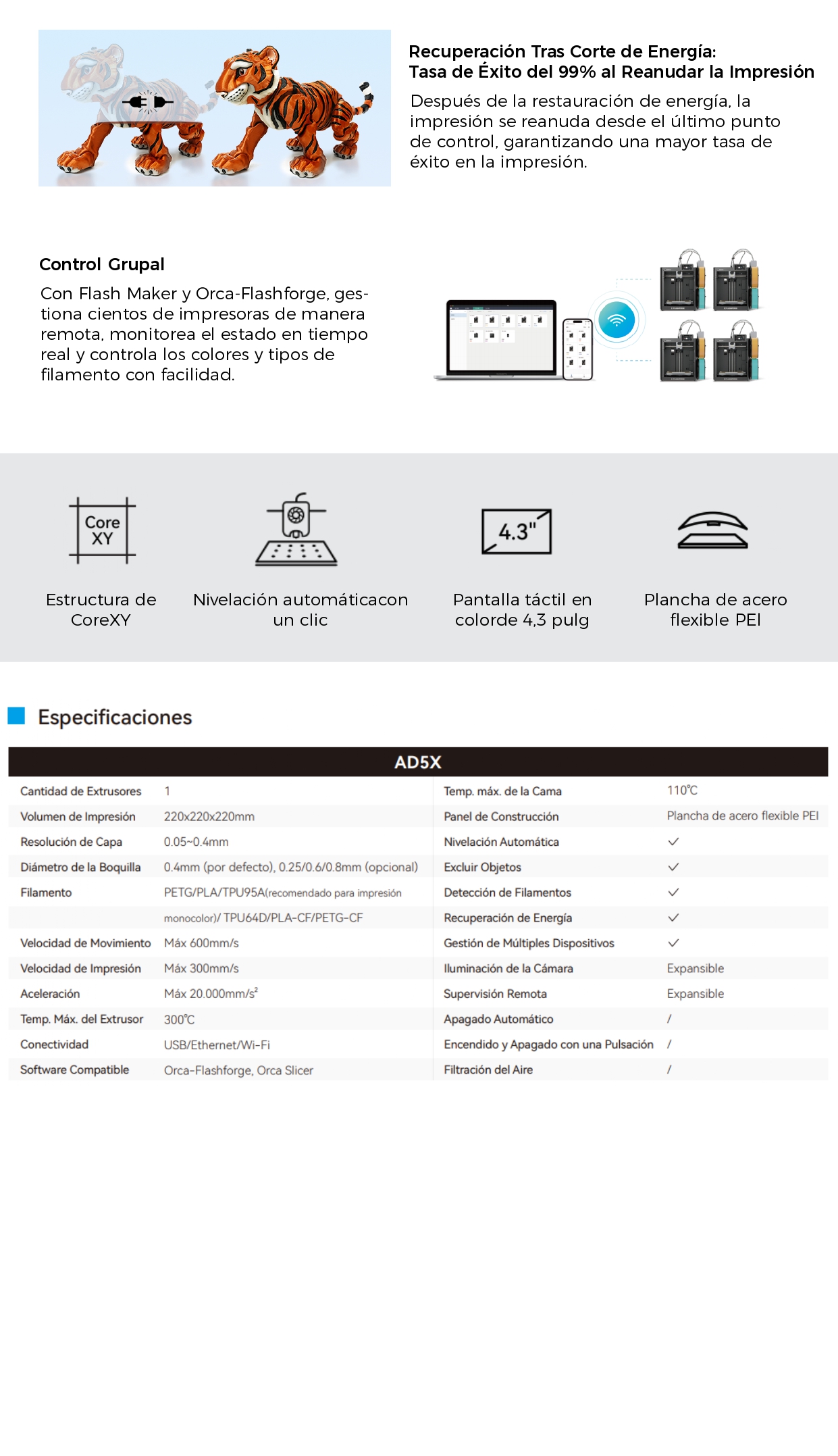 Recuperación Tras Corte de Energía:
Tasa de Éxito del 99% al Reanudar la Impresión

Después de la restauración de energía, la impresión se reanuda desde el último punto de control, garantizando una mayor tasa de éxito en la impresión.

Control Grupal

Con Flash Maker y Orca-Flashforge, gestiona cientos de impresoras de manera remota, monitorea el estado en tiempo real y controla los colores y tipos de filamento con facilidad.

Core XY

Estructura de CoreXY

Nivelación automáticacon un clic

4.3"

Pantalla táctil en colorde 4,3 pulg

Plancha de acero flexible PEI

Especificaciones

AD5X

| | | | |
|---|---|---|---|
| Cantidad de Extrusores | 1 | Temp. máx. de la Cama | 110℃ |
| Volumen de Impresión | 220x220x220mm | Panel de Construcción | Plancha de acero flexible PEI |
| Resolución de Capa | 0.05~0.4mm | Nivelación Automática | ✓ |
| Diámetro de la Boquilla | 0.4mm (por defecto), 0.25/0.6/0.8mm (opcional) | Excluir Objetos | ✓ |
| Filamento | PETG/PLA/TPU95A(recomendado para impresión | Detección de Filamentos | ✓ |
| | monocolor)/ TPU64D/PLA-CF/PETG-CF | Recuperación de Energía | ✓ |
| Velocidad de Movimiento | Máx 600mm/s | Gestión de Múltiples Dispositivos | ✓ |
| Velocidad de Impresión | Máx 300mm/s | Iluminación de la Cámara | Expansible |
| Aceleración | Máx 20.000mm/s² | Supervisión Remota | Expansible |
| Temp. Máx. del Extrusor | 300℃ | Apagado Automático | / |
| Conectividad | USB/Ethernet/Wi-Fi | Encendido y Apagado con una Pulsación | / |
| Software Compatible | Orca-Flashforge, Orca Slicer | Filtración del Aire | / |