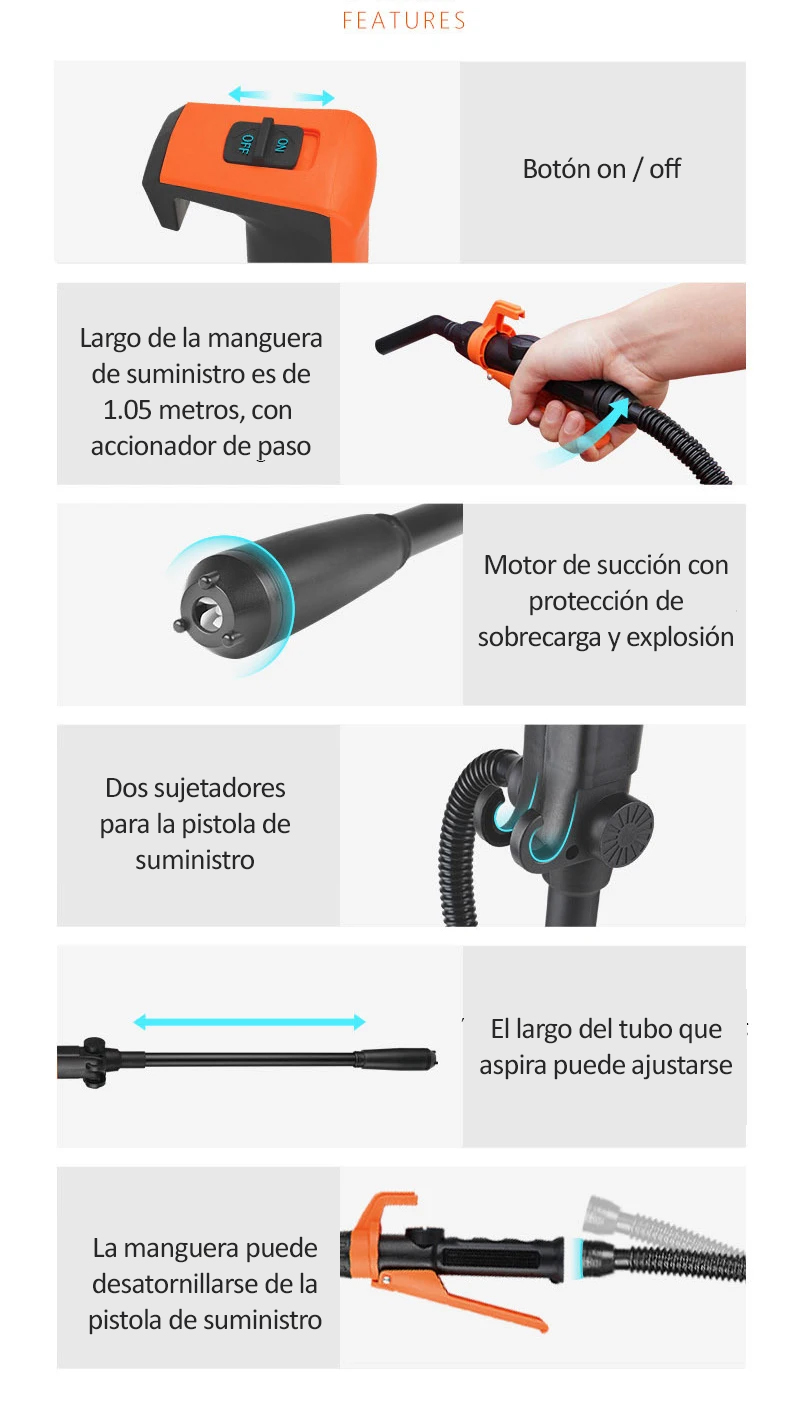 FEATURES

OFF ON

Botón on / off

Largo de la manguera de suministro es de 1.05 metros, con accionador de paso

Motor de succión con protección de sobrecarga y explosión

Dos sujetadores para la pistola de suministro

El largo del tubo que aspira puede ajustarse

La manguera puede desatornillarse de la pistola de suministro